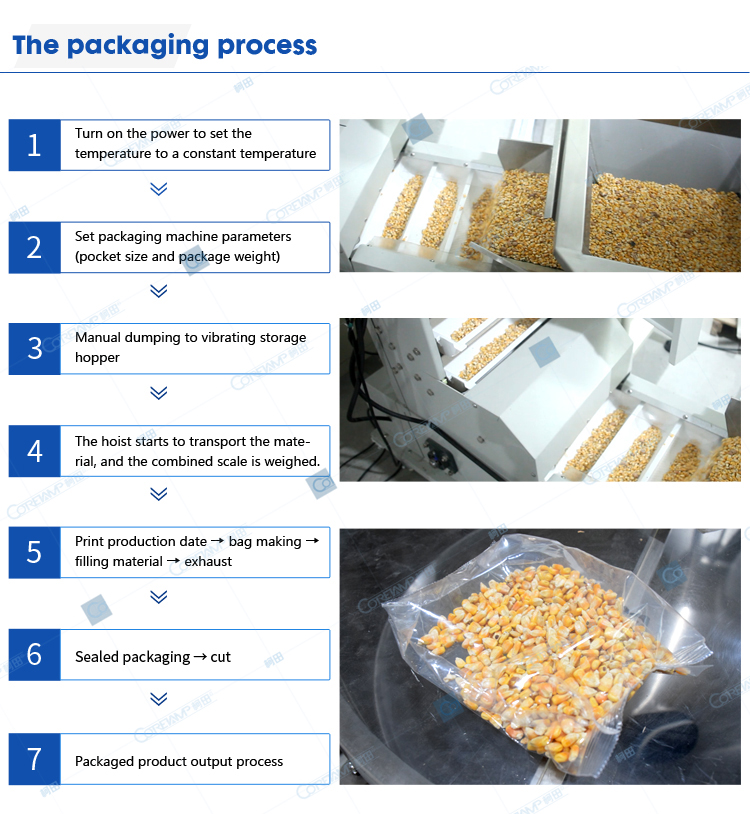 The packaging process

1
Turn on the power to set the temperature to a constant temperature

2
Set packaging machine parameters (pocket size and package weight)

3
Manual dumping to vibrating storage hopper

4
The hoist starts to transport the material, and the combined scale is weighed.

5
Print production date → bag making → filling material → exhaust

6
Sealed packaging → cut

7
Packaged product output process